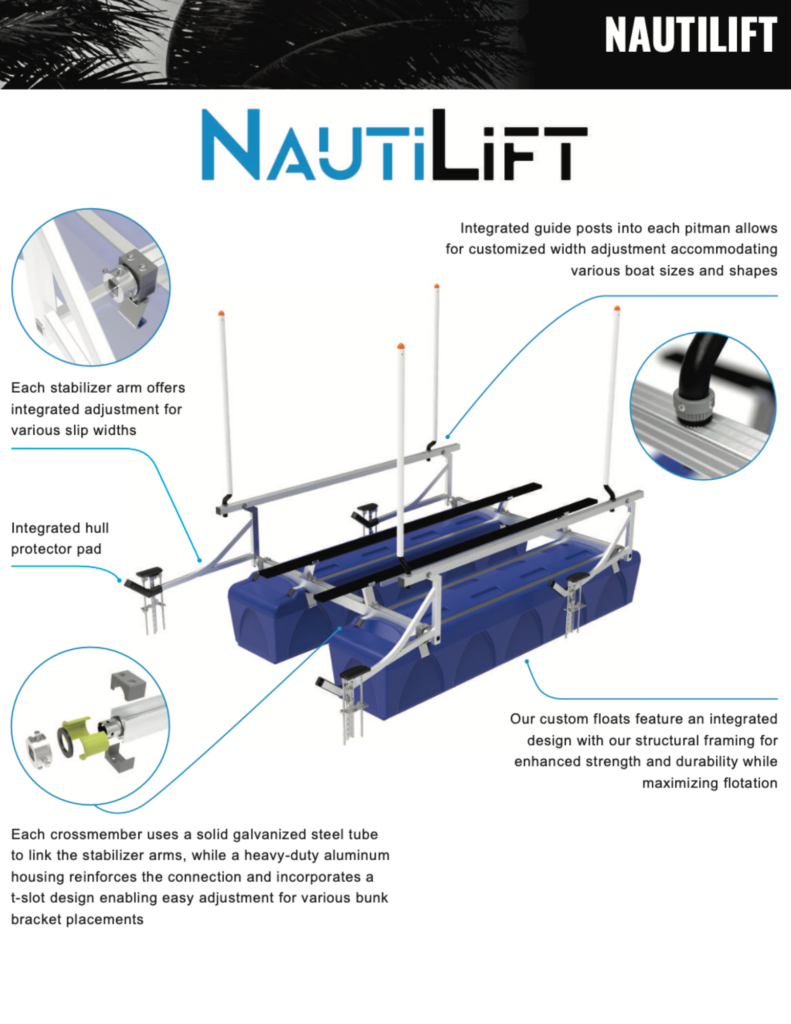 NAUTILIFT

NAUTILIFT

Integrated guide posts into each pitman allows for customized width adjustment accommodating various boat sizes and shapes

Each stabilizer arm offers integrated adjustment for various slip widths

Integrated hull protector pad

Our custom floats feature an integrated design with our structural framing for enhanced strength and durability while maximizing flotation

Each crossmember uses a solid galvanized steel tube to link the stabilizer arms, while a heavy-duty aluminum housing reinforces the connection and incorporates a t-slot design enabling easy adjustment for various bunk bracket placements